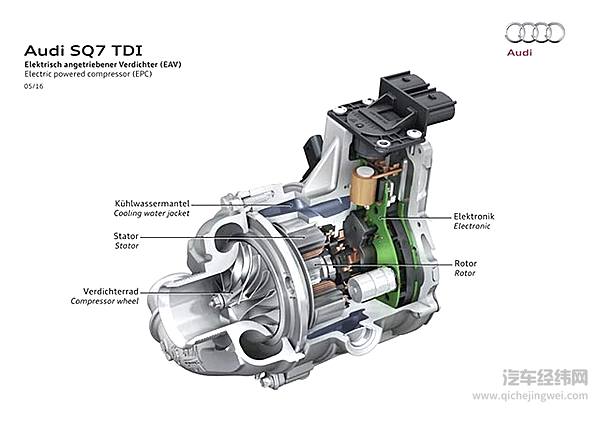 Audi SQ7 TDI
Elektrisch angetriebener Verdichter (EAV)
Electric powered compressor (EPC)
05/16

Audi

Kühlwassermantel
Cooling water jacket

Stator
Stator

Verdichterrad
Compressor wheel

Elektronik
Electronic

Rotor
Rotor

汽车经纬网
www.qichejingwei.com