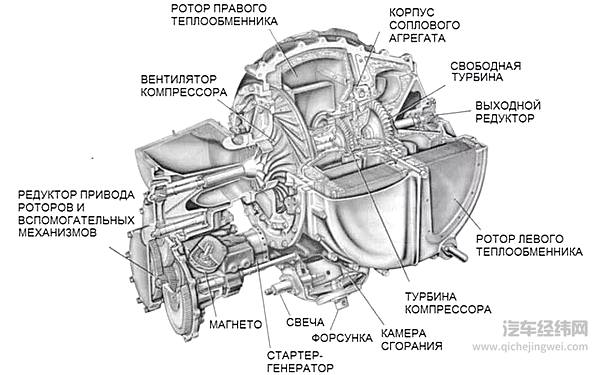 РОТОР ПРАВОГО ТЕПЛООБМЕННИКА

КОРПУС СОПЛОВОГО АГРЕГАТА

СВОБОДНАЯ ТУРБИНА

ВЕНТИЛЯТОР КОМПРЕССОРА

ВЫХОДНОЙ РЕДУКТОР

РЕДУКТОР ПРИВОДА РОТОРОВ И ВСПОМОГАТЕЛЬНЫХ МЕХАНИЗМОВ

РОТОР ЛЕВОГО ТЕПЛООБМЕННИКА

ТУРБИНА КОМПРЕССОРА

МАГНЕТО

СВЕЧА

ФОРСУНКА

КАМЕРА СГОРАНИЯ

СТАРТЕР-ГЕНЕРАТОР

汽车经纬网
www.qichejingwei.com