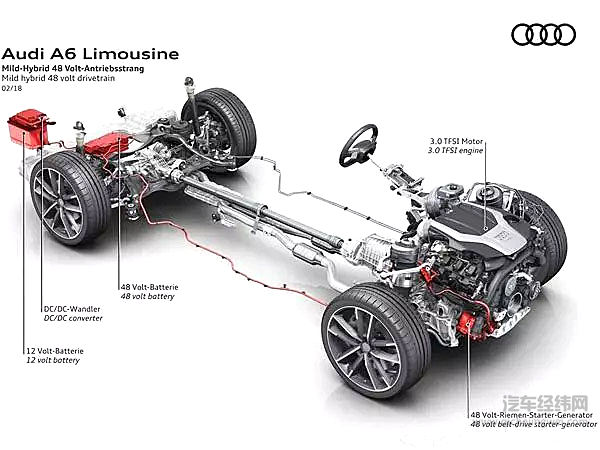 Audi A6 Limousine
Mild-Hybrid 48 Volt-Antriebsstrang
Mild hybrid 48 volt drivetrain
02/18

3.0 TFSI Motor
3.0 TFSI engine

48 Volt-Batterie
48 volt battery

DC/DC-Wandler
DC/DC converter

12 Volt-Batterie
12 volt battery

汽车经纬网

48 Volt-Riemen-Starter-Generator
48 volt belt-drive starter-generator