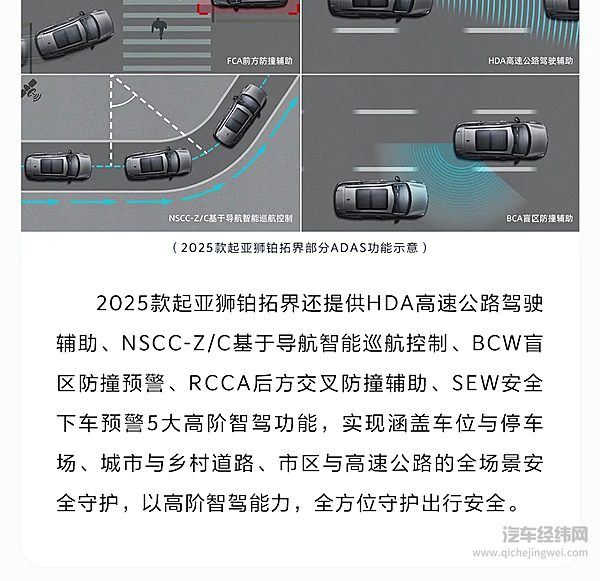 FCA前方防撞辅助

HDA高速公路驾驶辅助

NSCC-Z/C基于导航智能巡航控制

BCA盲区防撞辅助

（2025款起亚狮铂拓界部分ADAS功能示意）

2025款起亚狮铂拓界还提供HDA高速公路驾驶辅助、NSCC-Z/C基于导航智能巡航控制、BCW盲区防撞预警、RCCA后方交叉防撞辅助、SEW安全下车预警5大高阶智驾功能，实现涵盖车位与停车场、城市与乡村道路、市区与高速公路的全场景安全守护，以高阶智驾能力，全方位守护出行安全。

汽车经纬网
www.qichejingwei.com