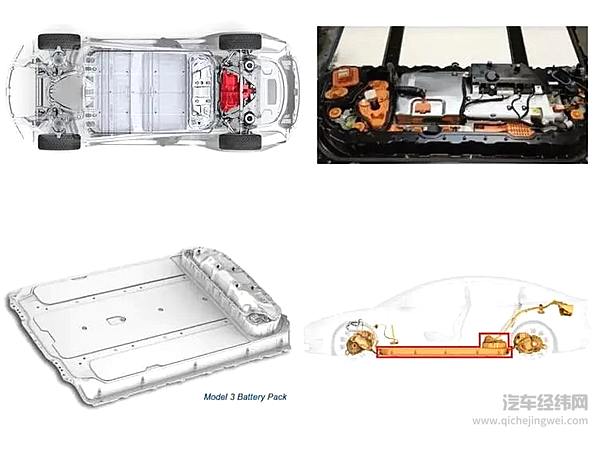 Model 3 Battery Pack

汽车经纬网
www.qichejingwei.com