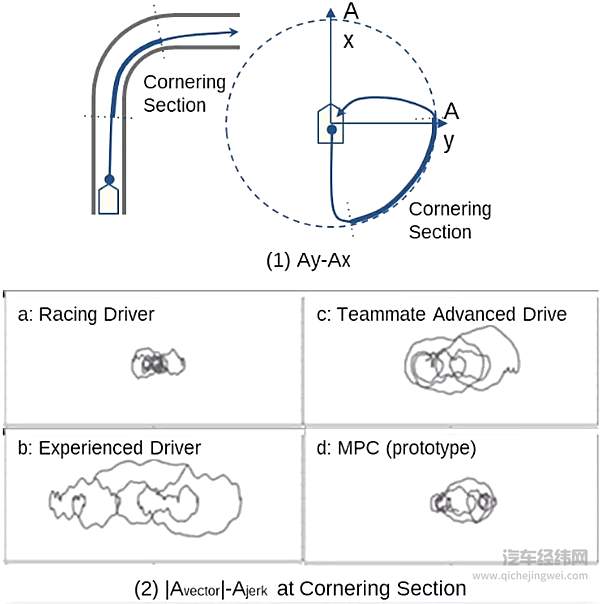 Cornering Section

A
x

A
y

Cornering Section

(1) Ay-Ax

a: Racing Driver

c: Teammate Advanced Drive

b: Experienced Driver

d: MPC (prototype)

汽车经纬网
www.qichejingwei.com

(2) $|A_{vector}|$-$A_{jerk}$ at Cornering Section