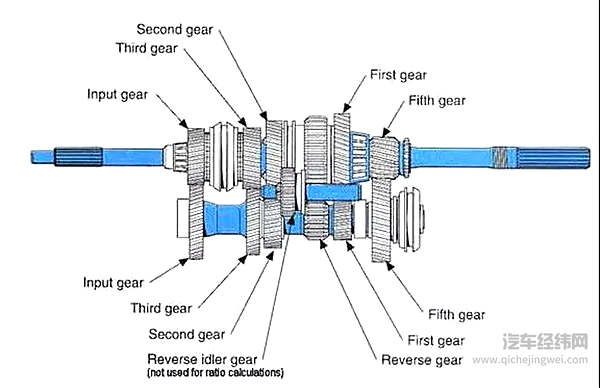 Second gear
Third gear
Input gear
First gear
Fifth gear
Input gear
Third gear
Second gear
Reverse idler gear
(not used for ratio calculations)
Fifth gear
First gear
Reverse gear
汽车经纬网
www.qichejingwei.com