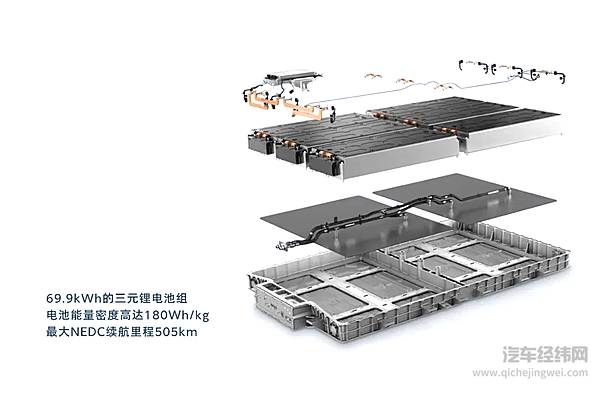 69.9kWh的三元锂电池组
电池能量密度高达180Wh/kg
最大NEDC续航里程505km

汽车经纬网
www.qichejingwei.com