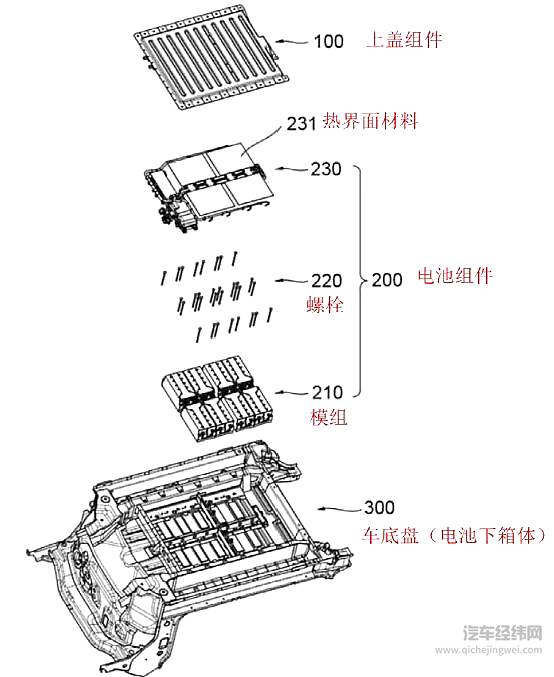 100 上盖组件

231 热界面材料

230

220 螺栓

200 电池组件

210 模组

300 车底盘（电池下箱体）

汽车经纬网
www.qichejingwei.com