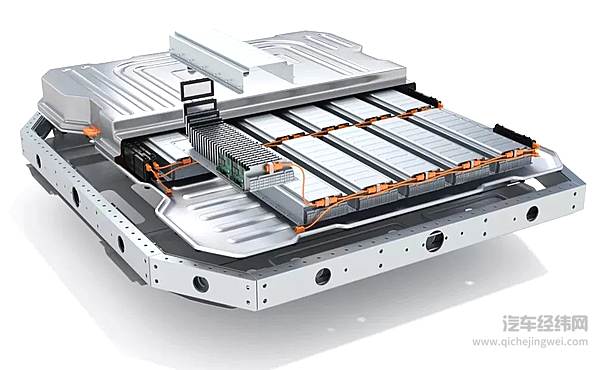 汽车经纬网
www.qichejingwei.com