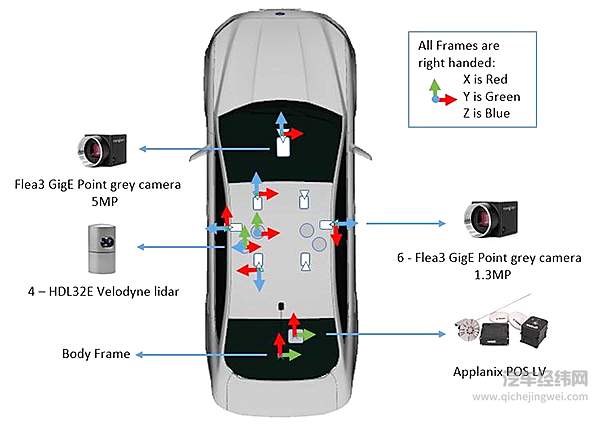 All Frames are right handed:
X is Red
Y is Green
Z is Blue

Flea3 GigE Point grey camera 5MP

4 – HDL32E Velodyne lidar

Body Frame

6 - Flea3 GigE Point grey camera 1.3MP

Applanix POS LV

汽车经纬网
www.qichejingwei.com