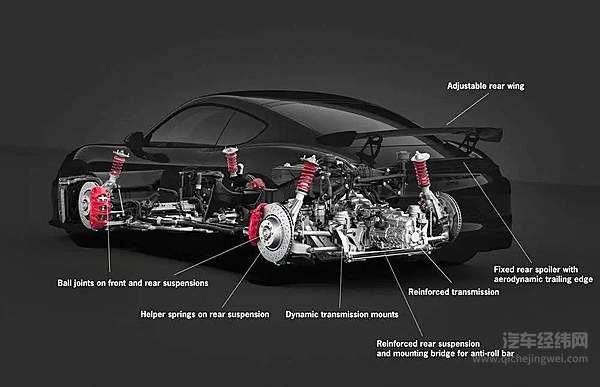 Adjustable rear wing

Fixed rear spoiler with aerodynamic trailing edge

Ball joints on front and rear suspensions

Reinforced transmission

Helper springs on rear suspension

Dynamic transmission mounts

Reinforced rear suspension and mounting bridge for anti-roll bar

汽车经纬网
www.qichejingwei.com